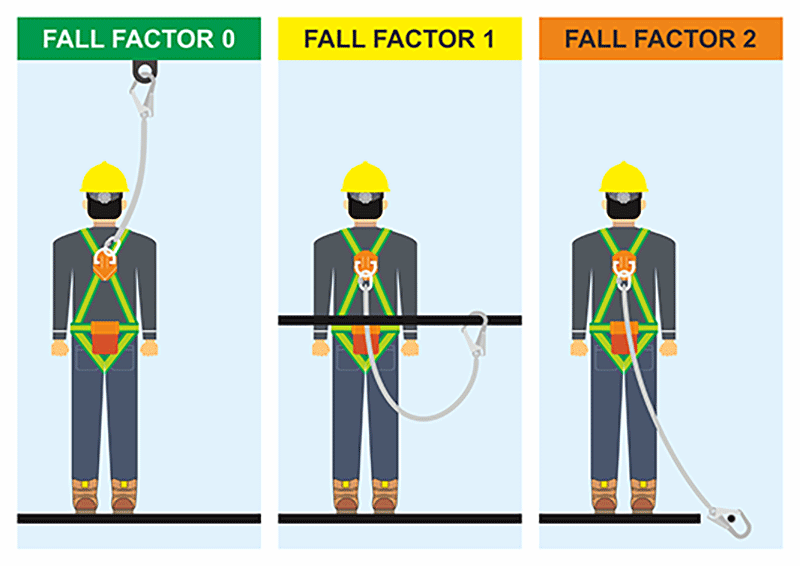 FALL FACTOR 0

FALL FACTOR 1

FALL FACTOR 2