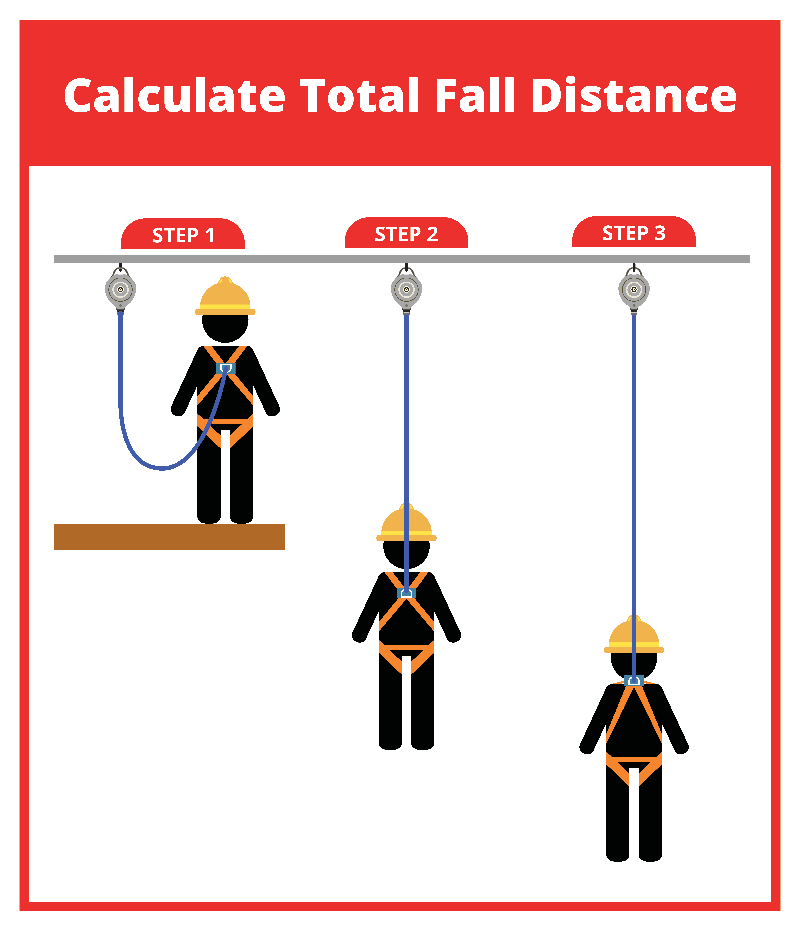 Calculate Total Fall Distance

STEP 1

STEP 2

STEP 3